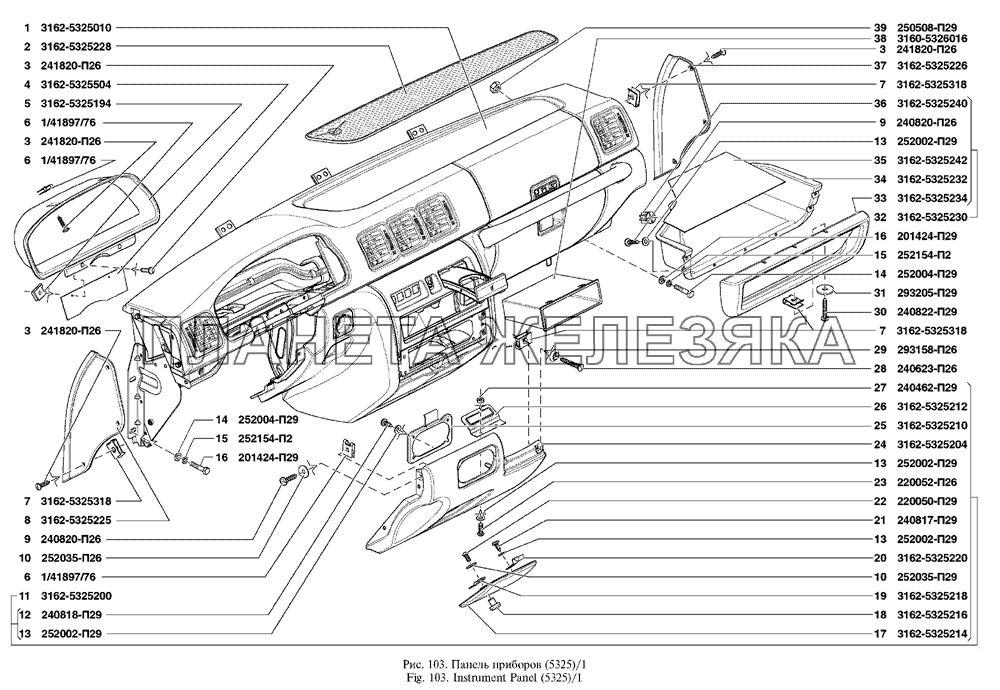 1 3162-5325010
2 3162-5325228
3 241820-П26
4 3162-5325504
5 3162-5325194
6 1/41897/76
3 241820-П26
6 1/41897/76

3 241820-П26

14 252004-П29
15 252154-П2
16 201424-П29

7 3162-5325318
8 3162-5325225
9 240820-П26
10 252035-П26
6 1/41897/76
11 3162-5325200
12 240818-П29
13 252002-П29

39 250508-П29
38 3160-5326016
3 241820-П26
37 3162-5325226
7 3162-5325318
36 3162-5325240
9 240820-П26
13 252002-П29
35 3162-5325242
34 3162-5325232
33 3162-5325234
32 3162-5325230
16 201424-П29
15 252154-П2
14 252004-П29
31 293205-П29
30 240822-П29
7 3162-5325318
29 293158-П26
28 240623-П26
27 240462-П29
26 3162-5325212
25 3162-5325210
24 3162-5325204
13 252002-П29
23 220052-П26
22 220050-П29
21 240817-П29
13 252002-П29
20 3162-5325220
10 252035-П29
19 3162-5325218
18 3162-5325216
17 3162-5325214

ПЛАНЕТА ЖЕЛЕЗЯКА

Рис. 103. Панель приборов (5325)/1
Fig. 103. Instrument Panel (5325)/1